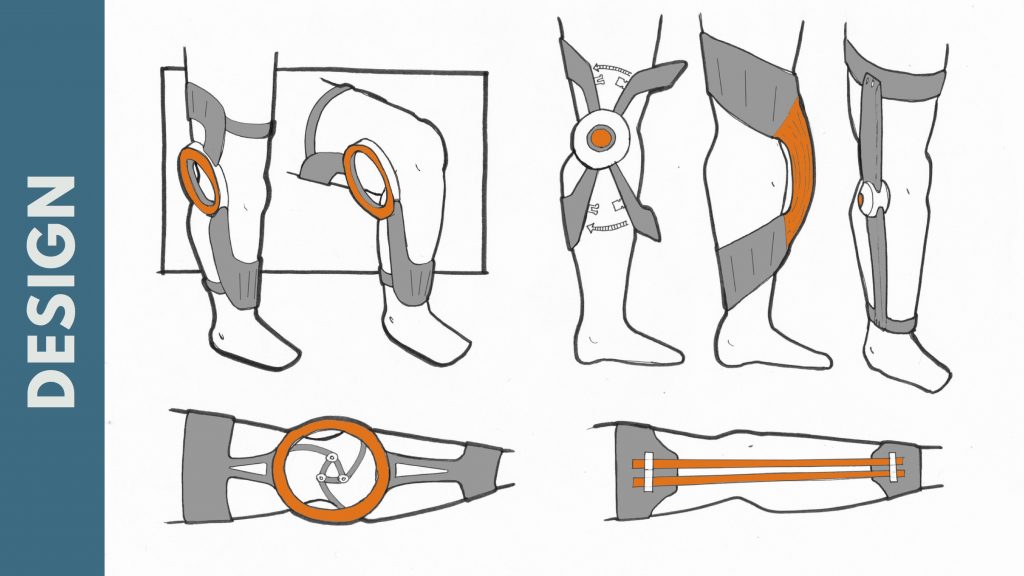 DESIGN